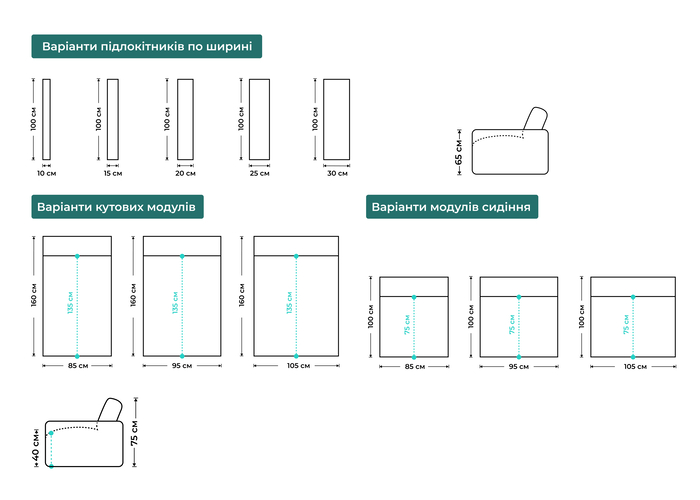 Варіанти підлокітників по ширині

100 см
10 см

100 см
15 см

100 см
20 см

100 см
25 см

100 см
30 см

65 см

Варіанти кутових модулів

160 см
135 см
85 см

160 см
135 см
95 см

160 см
135 см
105 см

Варіанти модулів сидіння

100 см
75 см
85 см

100 см
75 см
95 см

100 см
75 см
105 см

40 см
75 см